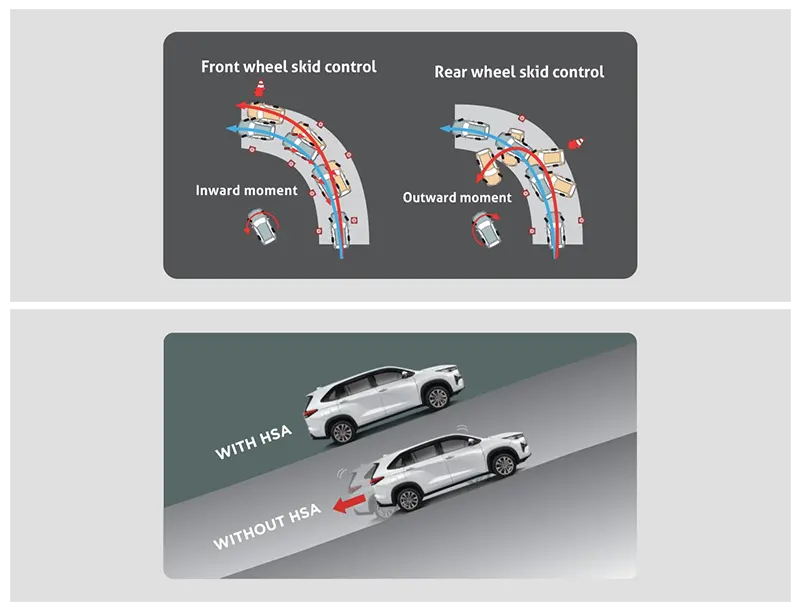 Front wheel skid control

Inward moment

Rear wheel skid control

Outward moment

WITH HSA

WITHOUT HSA